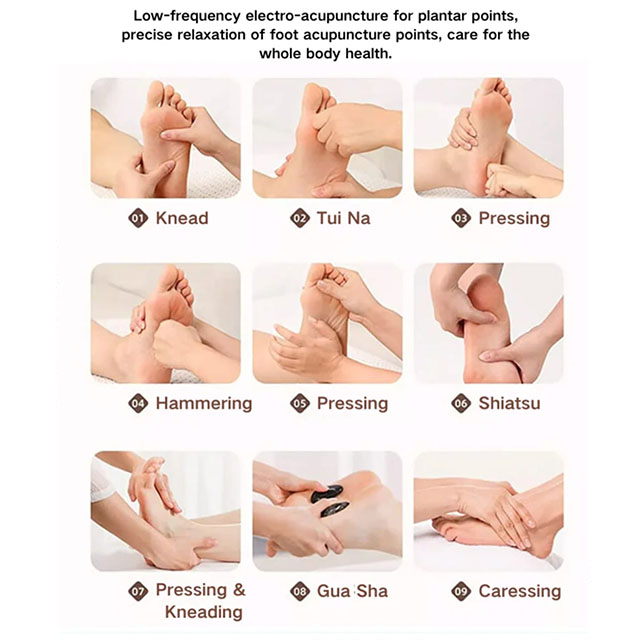 Low-frequency electro-acupuncture for plantar points, precise relaxation of foot acupuncture points, care for the whole body health.

01 Knead

02 Tui Na

03 Pressing

04 Hammering

05 Pressing

06 Shiatsu

07 Pressing & Kneading

08 Gua Sha

09 Caressing