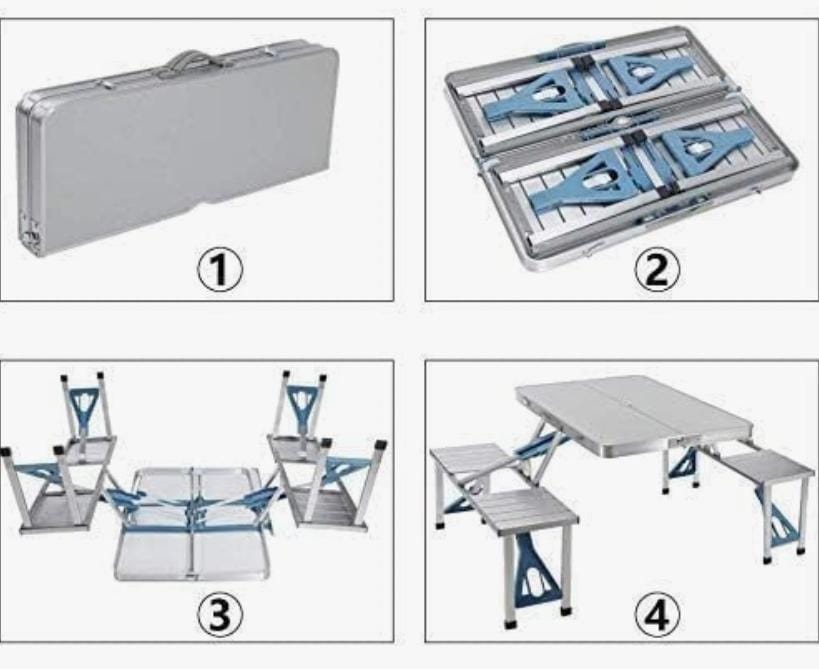 ①

②

③

④